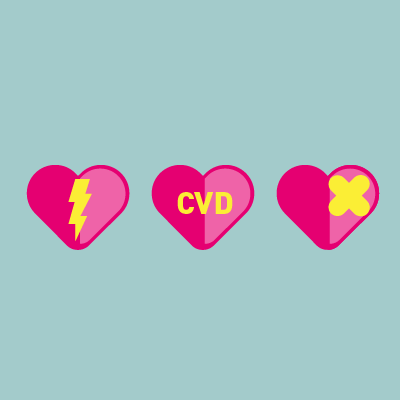 CVD